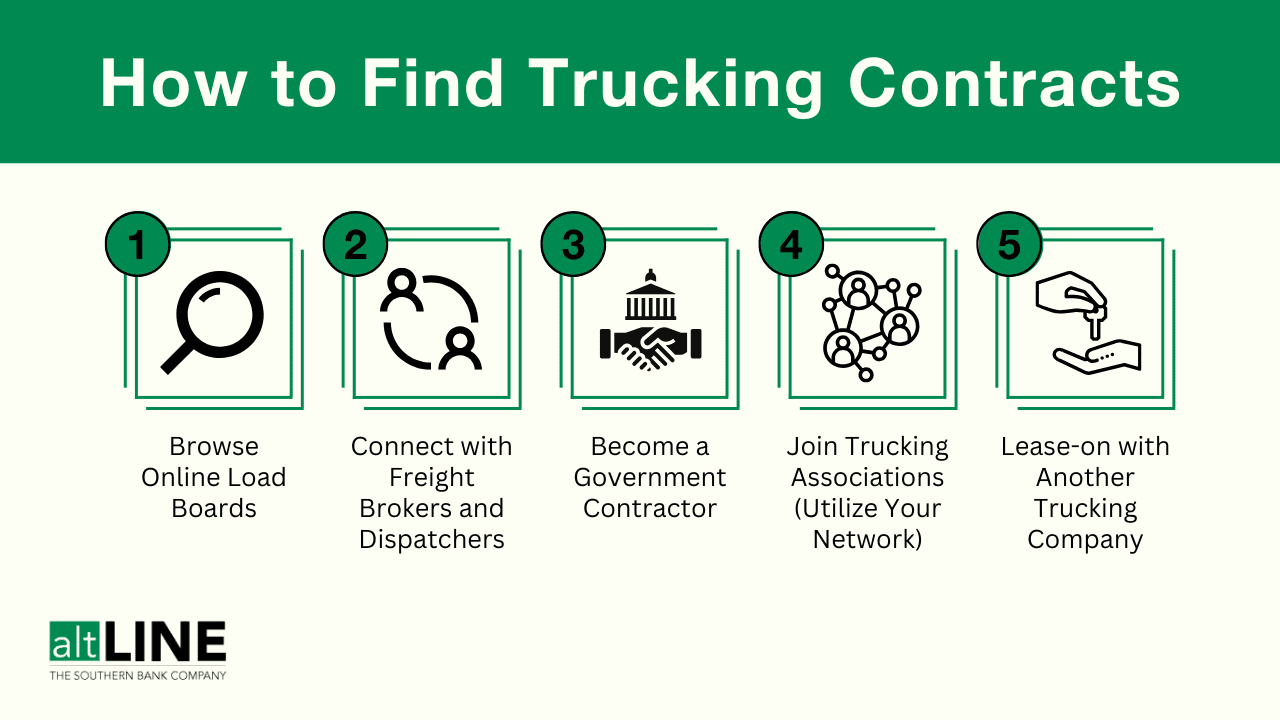 How to Find Trucking Contracts

1
Browse Online Load Boards

2
Connect with Freight Brokers and Dispatchers

3
Become a Government Contractor

4
Join Trucking Associations (Utilize Your Network)

5
Lease-on with Another Trucking Company

altLINE
THE SOUTHERN BANK COMPANY